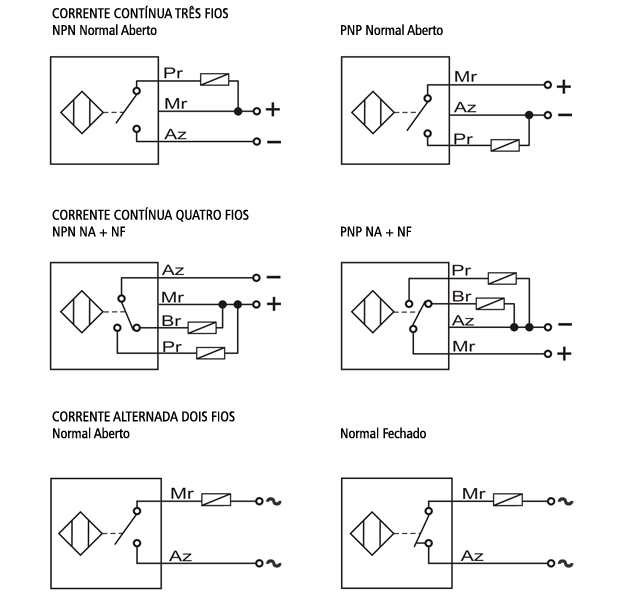 CORRENTE CONTÍNUA TRÊS FIOS
NPN Normal Aberto

Pr
Mr
+
Az
−

PNP Normal Aberto

Mr
+
Az
−
Pr

CORRENTE CONTÍNUA QUATRO FIOS
NPN NA + NF

Az
−
Mr
+
Br
Pr

PNP NA + NF

Pr
Br
Az
−
Mr
+

CORRENTE ALTERNADA DOIS FIOS
Normal Aberto

Mr
~
Az
~

Normal Fechado

Mr
~
Az
~